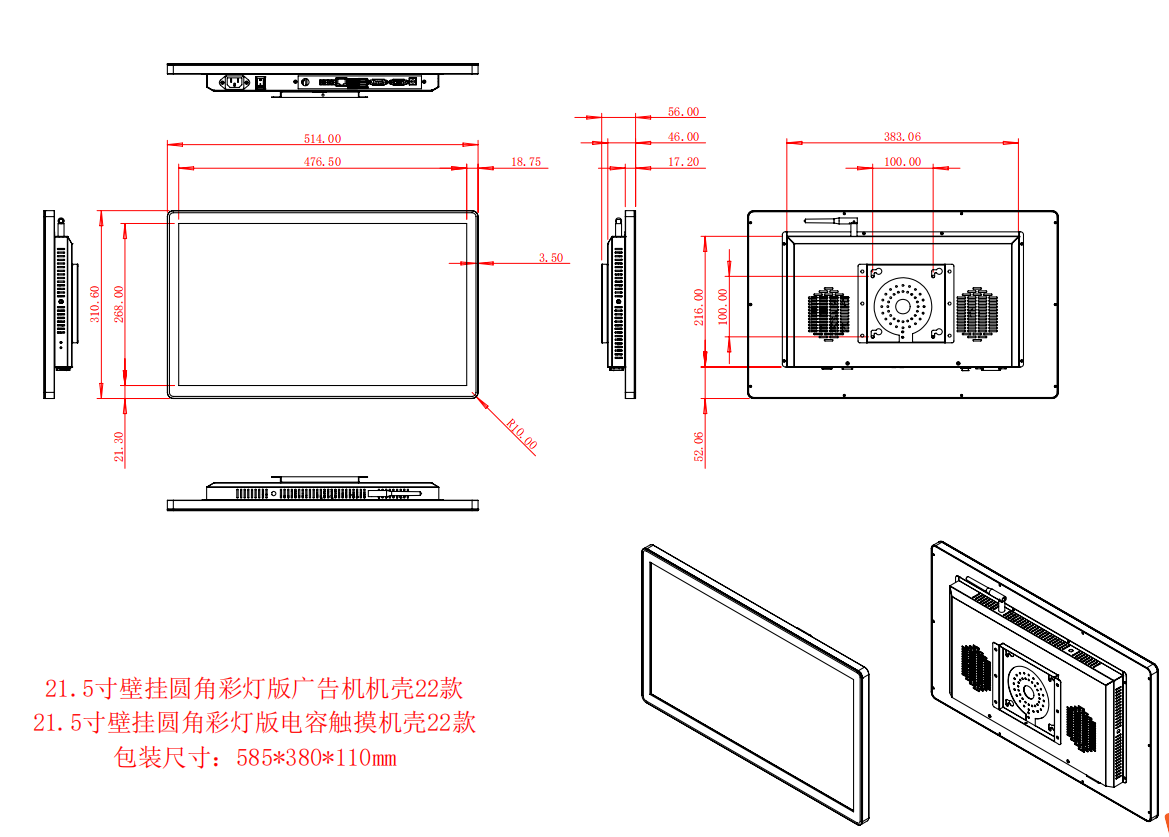 514.00
476.50
18.75
3.50
310.60
268.00
21.30
R10.00
56.00
46.00
17.20
383.06
100.00
216.00
100.00
52.06

21.5寸壁挂圆角彩灯版广告机机壳22款
21.5寸壁挂圆角彩灯版电容触摸机壳22款
包装尺寸：585*380*110mm